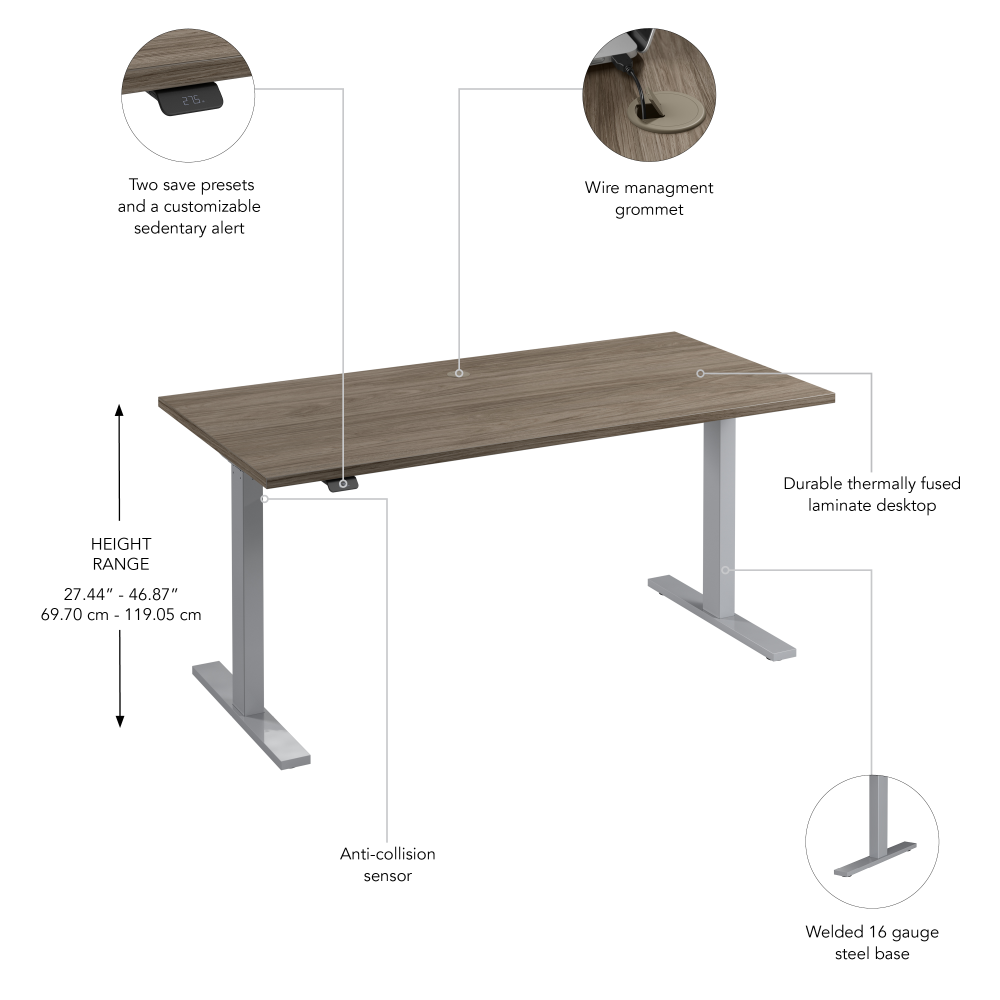 27.5

Two save presets and a customizable sedentary alert

Wire managment grommet

HEIGHT RANGE

27.44" - 46.87"
69.70 cm - 119.05 cm

Durable thermally fused laminate desktop

Anti-collision sensor

Welded 16 gauge steel base