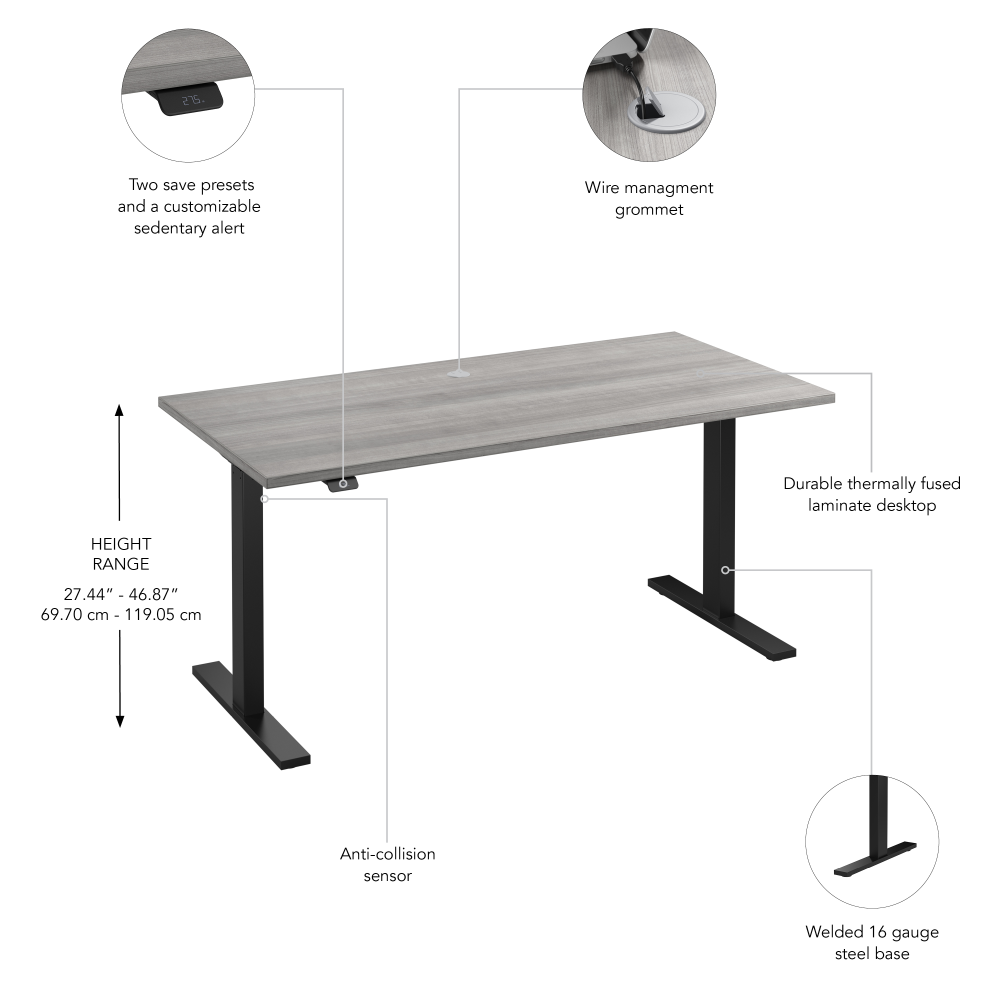 27.5

Two save presets and a customizable sedentary alert

Wire managment grommet

HEIGHT RANGE

27.44" - 46.87"
69.70 cm - 119.05 cm

Durable thermally fused laminate desktop

Anti-collision sensor

Welded 16 gauge steel base