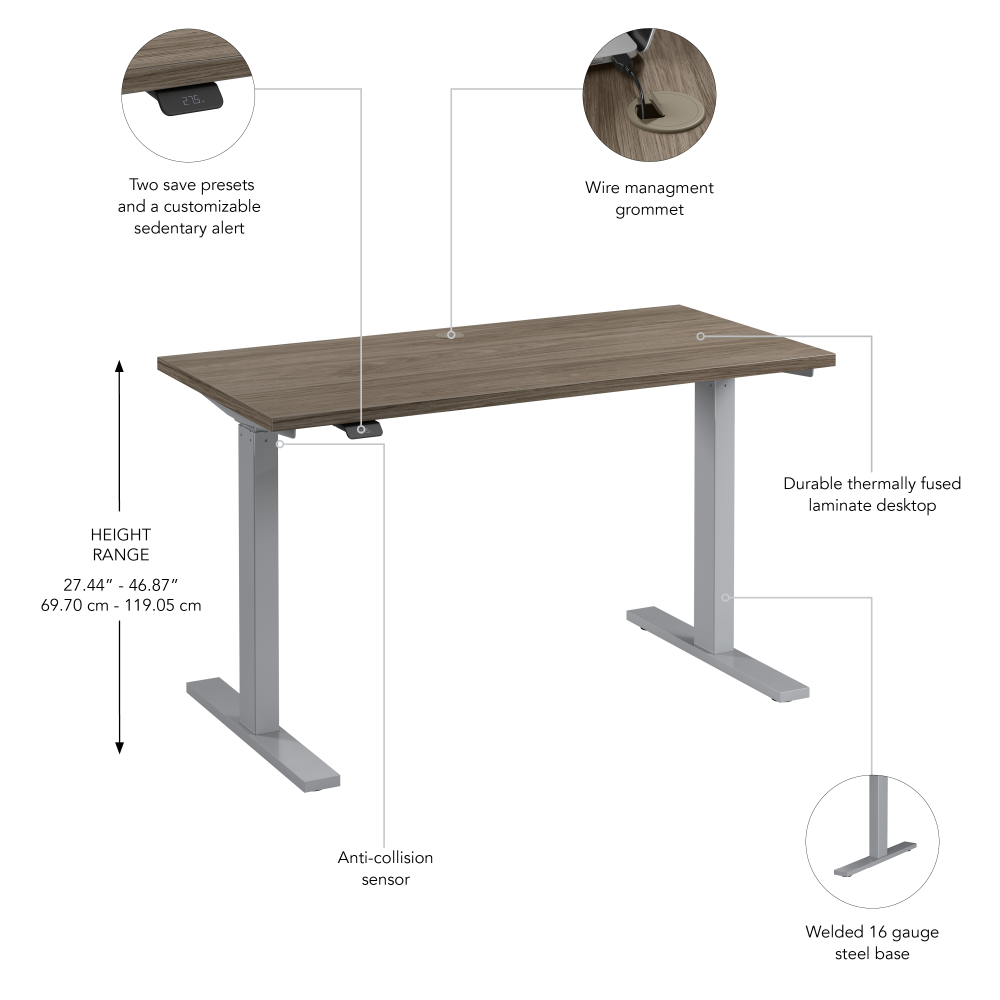 27.5

Two save presets and a customizable sedentary alert

Wire managment grommet

HEIGHT RANGE

27.44" - 46.87"
69.70 cm - 119.05 cm

Durable thermally fused laminate desktop

Anti-collision sensor

Welded 16 gauge steel base